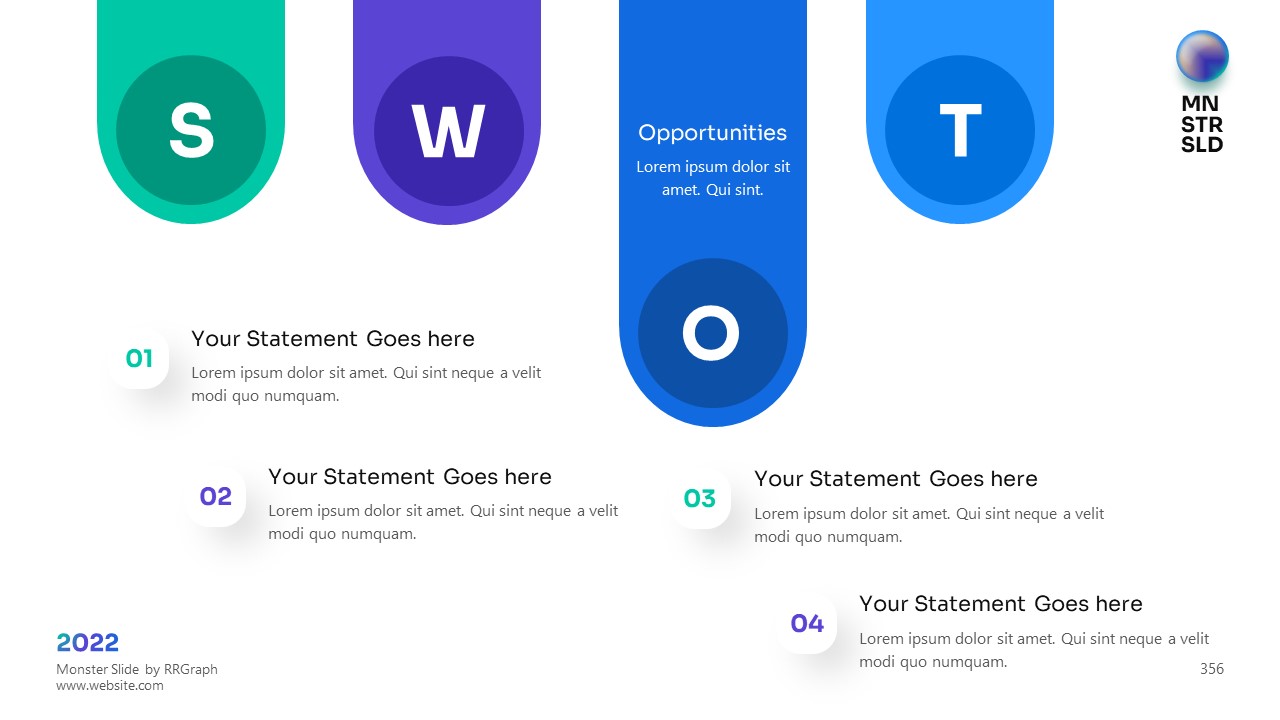 S

W

Opportunities
Lorem ipsum dolor sit amet. Qui sint.

O

T

MN
STR
SLD

01
Your Statement Goes here
Lorem ipsum dolor sit amet. Qui sint neque a velit modi quo numquam.

02
Your Statement Goes here
Lorem ipsum dolor sit amet. Qui sint neque a velit modi quo numquam.

03
Your Statement Goes here
Lorem ipsum dolor sit amet. Qui sint neque a velit modi quo numquam.

04
Your Statement Goes here
Lorem ipsum dolor sit amet. Qui sint neque a velit modi quo numquam.

2022
Monster Slide by RRGraph
www.website.com

356